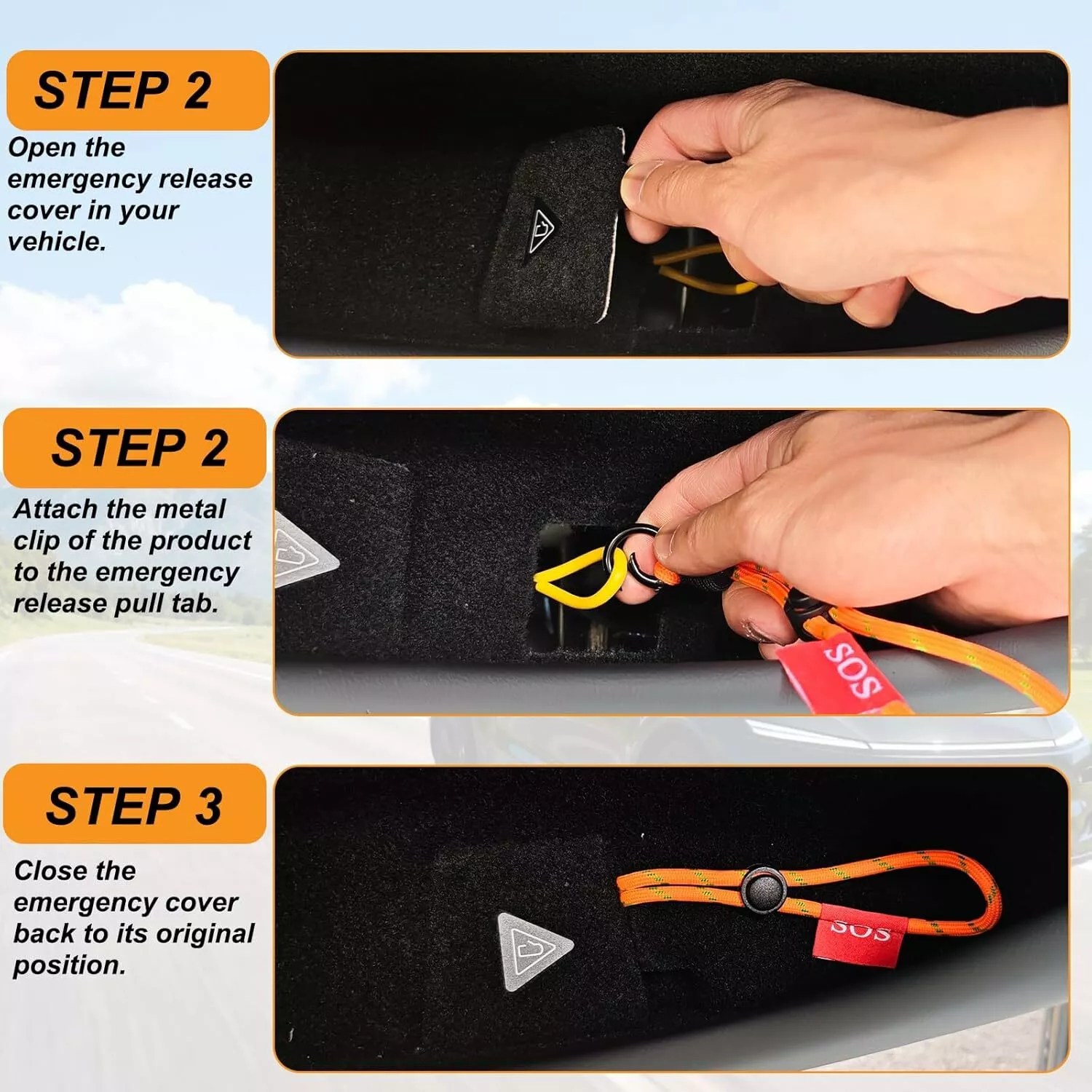 STEP 2

Open the emergency release cover in your vehicle.

STEP 2

Attach the metal clip of the product to the emergency release pull tab.

SOS

STEP 3

Close the emergency cover back to its original position.

SOS