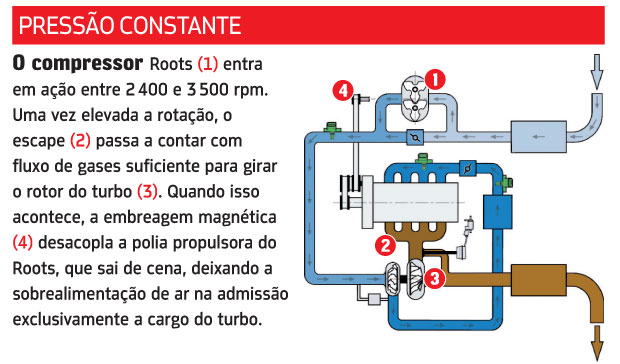 PRESSÃO CONSTANTE

O compressor Roots (1) entra em ação entre 2 400 e 3 500 rpm. Uma vez elevada a rotação, o escape (2) passa a contar com fluxo de gases suficiente para girar o rotor do turbo (3). Quando isso acontece, a embreagem magnética (4) desacopla a polia propulsora do Roots, que sai de cena, deixando a sobrealimentação de ar na admissão exclusivamente a cargo do turbo.

4
1
2
3